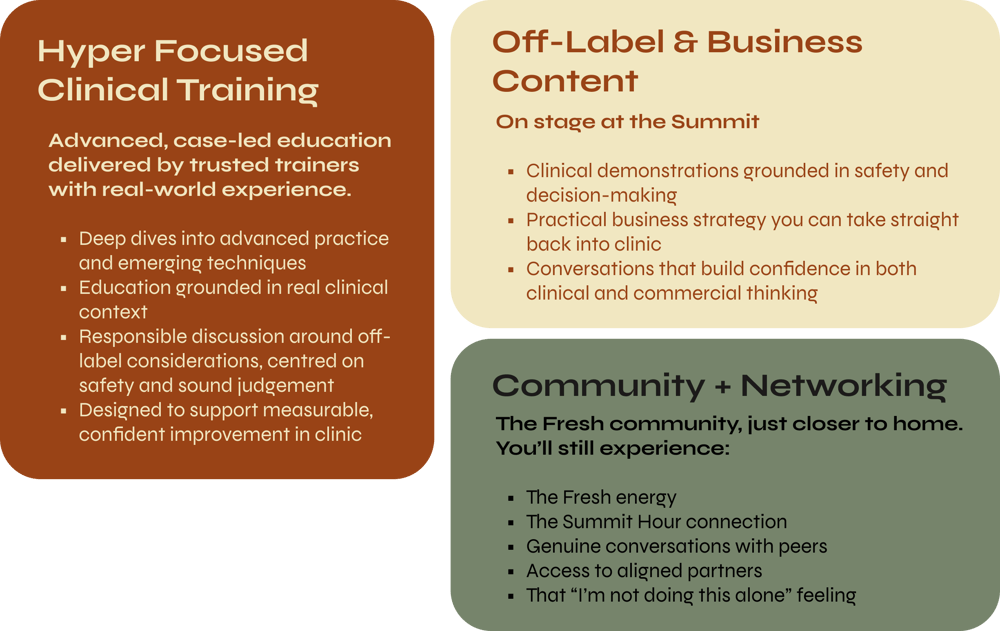 Hyper Focused Clinical Training

Advanced, case-led education delivered by trusted trainers with real-world experience.

• Deep dives into advanced practice and emerging techniques
• Education grounded in real clinical context
• Responsible discussion around off-label considerations, centred on safety and sound judgement
• Designed to support measurable, confident improvement in clinic

Off-Label & Business Content

On stage at the Summit

• Clinical demonstrations grounded in safety and decision-making
• Practical business strategy you can take straight back into clinic
• Conversations that build confidence in both clinical and commercial thinking

Community + Networking

The Fresh community, just closer to home. You'll still experience:

• The Fresh energy
• The Summit Hour connection
• Genuine conversations with peers
• Access to aligned partners
• That "I'm not doing this alone" feeling